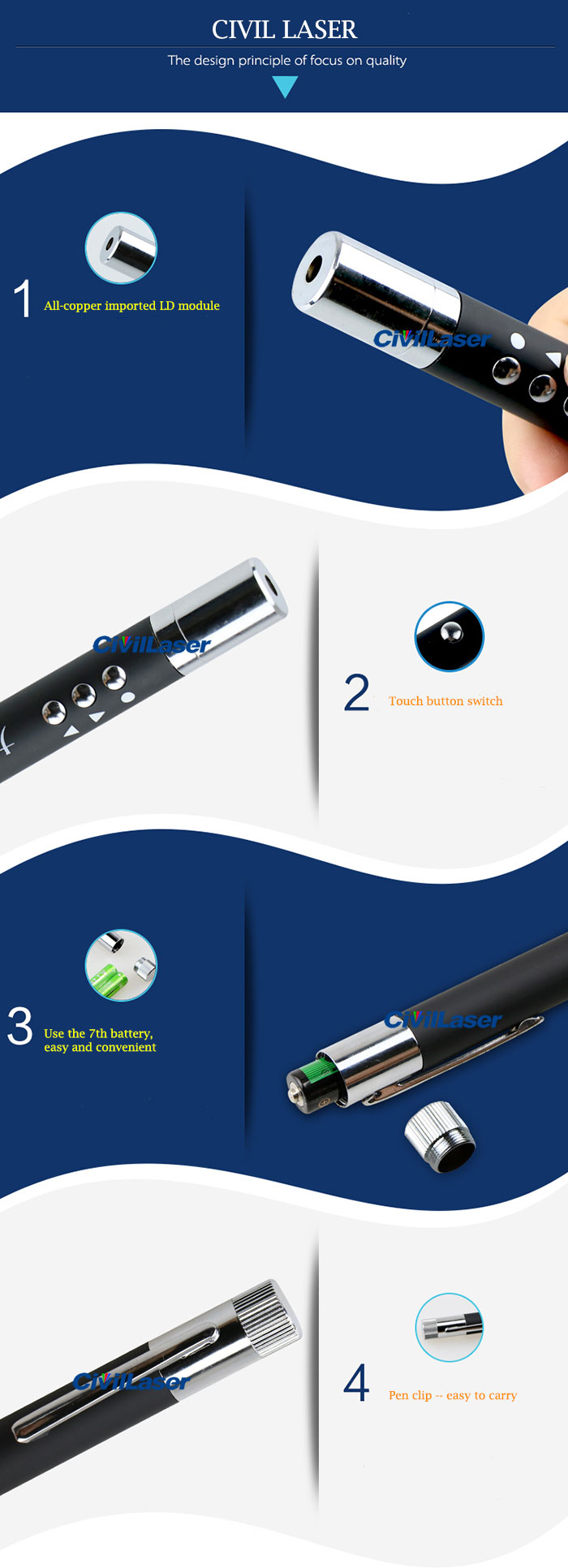 CIVIL LASER

The design principle of focus on quality

1 All-copper imported LD module

CivilLaser

CivilLaser

2 Touch button switch

3 Use the 7th battery, easy and convenient

CivilLaser

CivilLaser

4 Pen clip -- easy to carry