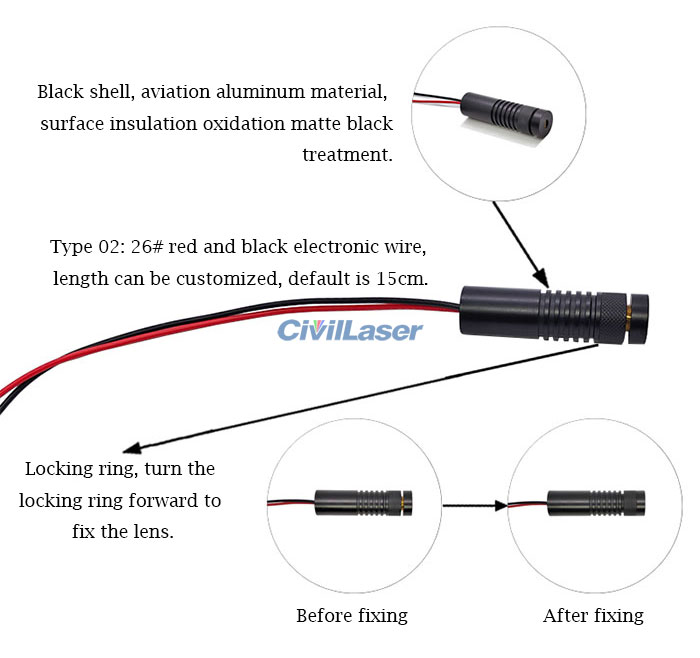 Black shell, aviation aluminum material, surface insulation oxidation matte black treatment.

Type 02: 26# red and black electronic wire, length can be customized, default is 15cm.

CivilLaser

Locking ring, turn the locking ring forward to fix the lens.

Before fixing

After fixing