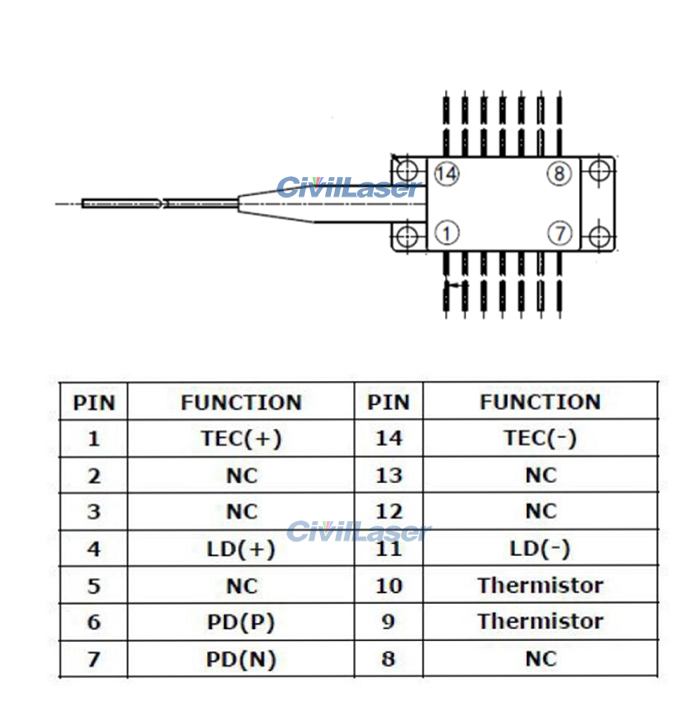 CivilLaser

14
8
1
7

| PIN | FUNCTION | PIN | FUNCTION |
|---|---|---|---|
| 1 | TEC(+) | 14 | TEC(-) |
| 2 | NC | 13 | NC |
| 3 | NC | 12 | NC |
| 4 | LD(+) | 11 | LD(-) |
| 5 | NC | 10 | Thermistor |
| 6 | PD(P) | 9 | Thermistor |
| 7 | PD(N) | 8 | NC |

CivilLaser